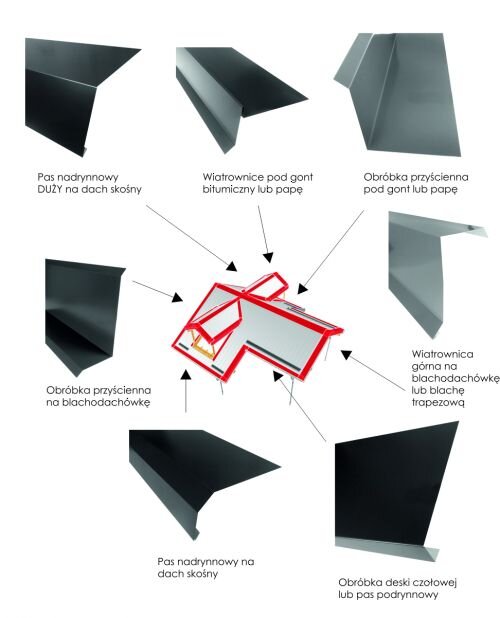 Pas nadrynnowy DUŻY na dach skośny

Wiatrownice pod gont bitumiczny lub papę

Obróbka przyścienna pod gont lub papę

Obróbka przyścienna na blachodachówkę

Wiatrownica górna na blachodachówkę lub blachę trapezową

Pas nadrynnowy na dach skośny

Obróbka deski czołowej lub pas podrynnowy